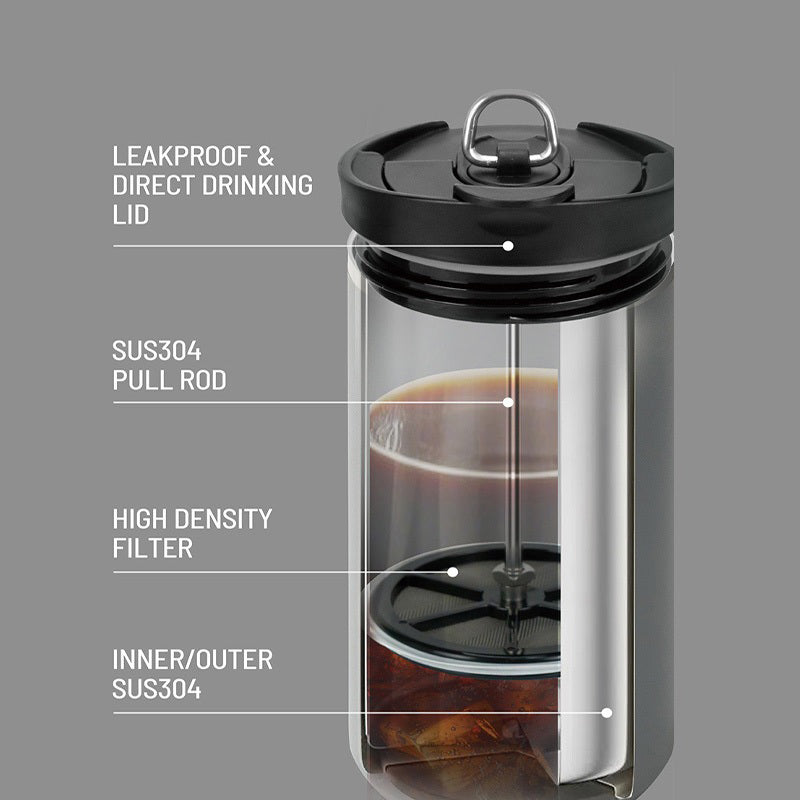 LEAKPROOF & DIRECT DRINKING LID

SUS304 PULL ROD

HIGH DENSITY FILTER

INNER/OUTER SUS304